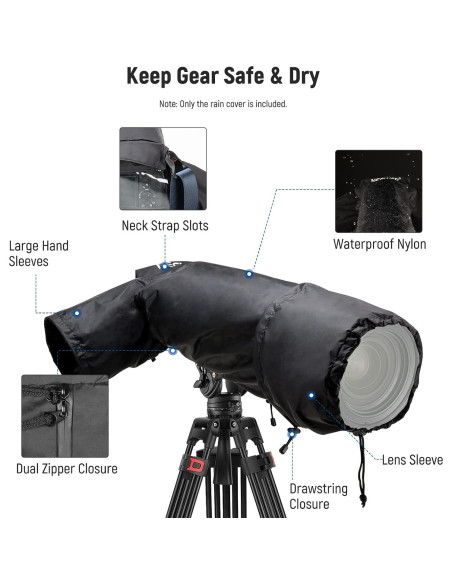 Keep Gear Safe & Dry

Note: Only the rain cover is included.

Neck Strap Slots

Waterproof Nylon

Large Hand Sleeves

Dual Zipper Closure

Lens Sleeve

Drawstring Closure