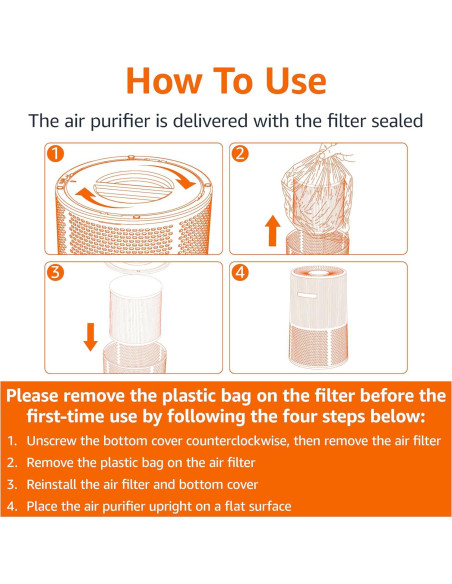 How To Use

The air purifier is delivered with the filter sealed

1

2

3

4

Please remove the plastic bag on the filter before the first-time use by following the four steps below:

1. Unscrew the bottom cover counterclockwise, then remove the air filter
2. Remove the plastic bag on the air filter
3. Reinstall the air filter and bottom cover
4. Place the air purifier upright on a flat surface