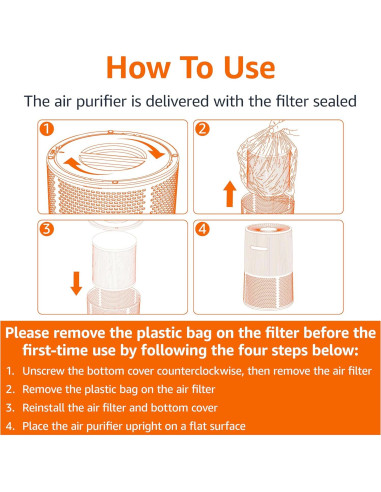 How To Use

The air purifier is delivered with the filter sealed

1

2

3

4

Please remove the plastic bag on the filter before the first-time use by following the four steps below:

1. Unscrew the bottom cover counterclockwise, then remove the air filter
2. Remove the plastic bag on the air filter
3. Reinstall the air filter and bottom cover
4. Place the air purifier upright on a flat surface