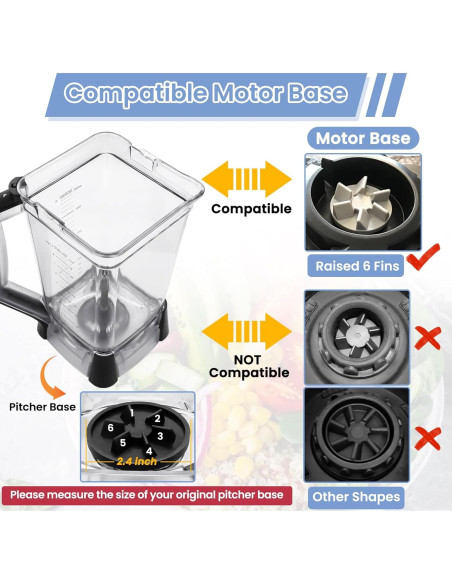 Compatible Motor Base

Motor Base

Compatible

Raised 6 Fins

NOT Compatible

Pitcher Base

1
2
3
4
5
6

2.4 inch

Please measure the size of your original pitcher base

Other Shapes