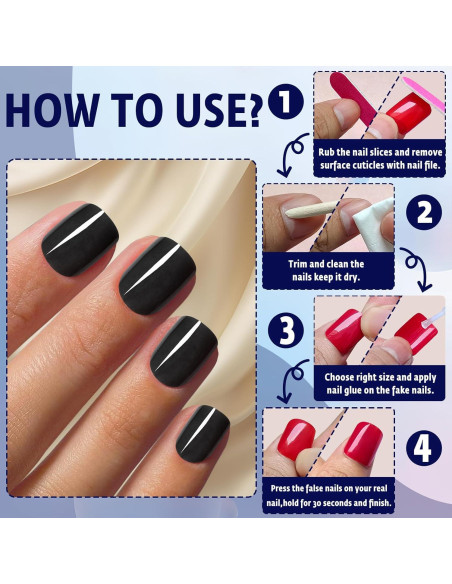 HOW TO USE?

1

Rub the nail slices and remove surface cuticles with nail file.

2

Trim and clean the nails keep it dry.

3

Choose right size and apply nail glue on the fake nails.

4

Press the false nails on your real nail,hold for 30 seconds and finish.