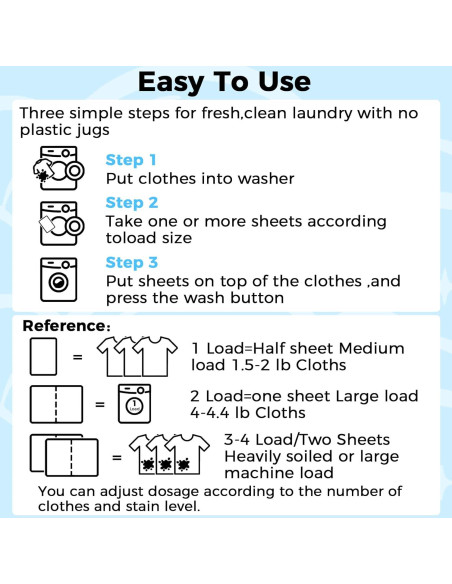 Easy To Use

Three simple steps for fresh,clean laundry with no plastic jugs

Step 1
Put clothes into washer

Step 2
Take one or more sheets according toload size

Step 3
Put sheets on top of the clothes ,and press the wash button

Reference:

= 1 Load=Half sheet Medium load 1.5-2 lb Cloths

= 1 Load 2 Load=one sheet Large load 4-4.4 lb Cloths

= 3-4 Load/Two Sheets Heavily soiled or large machine load

You can adjust dosage according to the number of clothes and stain level.