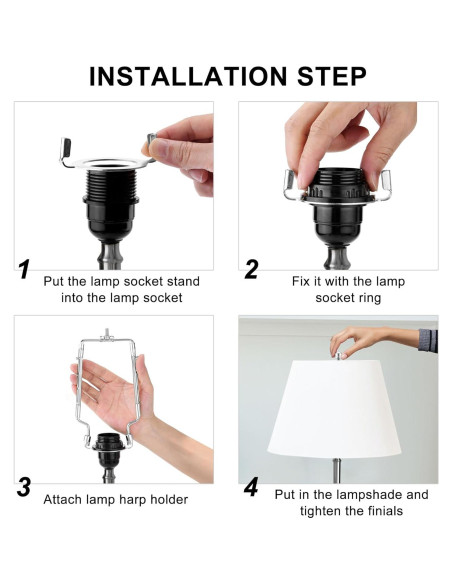 INSTALLATION STEP

1 Put the lamp socket stand into the lamp socket

2 Fix it with the lamp socket ring

3 Attach lamp harp holder

4 Put in the lampshade and tighten the finials