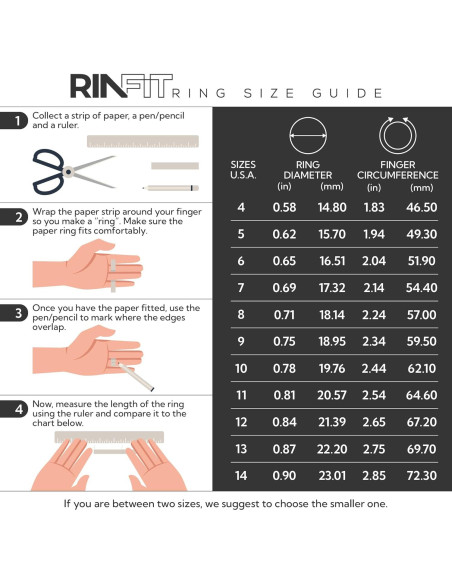 RINFIT RING SIZE GUIDE

1 Collect a strip of paper, a pen/pencil and a ruler.

2 Wrap the paper strip around your finger so you make a "ring". Make sure the paper ring fits comfortably.

3 Once you have the paper fitted, use the pen/pencil to mark where the edges overlap.

4 Now, measure the length of the ring using the ruler and compare it to the chart below.

| SIZES U.S.A. | RING DIAMETER (in) | RING DIAMETER (mm) | FINGER CIRCUMFERENCE (in) | FINGER CIRCUMFERENCE (mm) |
|---|---|---|---|---|
| 4 | 0.58 | 14.80 | 1.83 | 46.50 |
| 5 | 0.62 | 15.70 | 1.94 | 49.30 |
| 6 | 0.65 | 16.51 | 2.04 | 51.90 |
| 7 | 0.69 | 17.32 | 2.14 | 54.40 |
| 8 | 0.71 | 18.14 | 2.24 | 57.00 |
| 9 | 0.75 | 18.95 | 2.34 | 59.50 |
| 10 | 0.78 | 19.76 | 2.44 | 62.10 |
| 11 | 0.81 | 20.57 | 2.54 | 64.60 |
| 12 | 0.84 | 21.39 | 2.65 | 67.20 |
| 13 | 0.87 | 22.20 | 2.75 | 69.70 |
| 14 | 0.90 | 23.01 | 2.85 | 72.30 |

If you are between two sizes, we suggest to choose the smaller one.