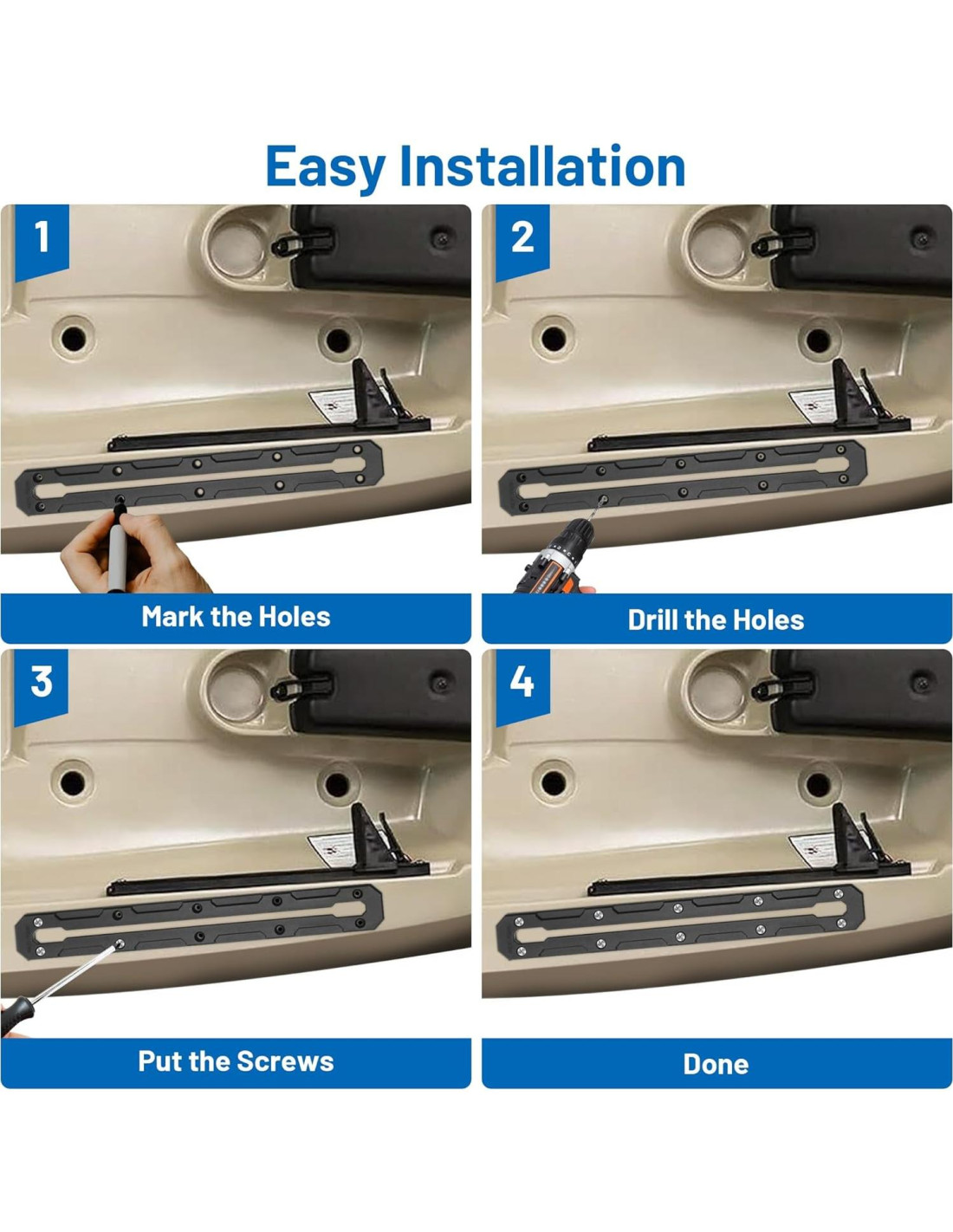 Easy Installation

1

Mark the Holes

2

Drill the Holes

3

Put the Screws

4

Done