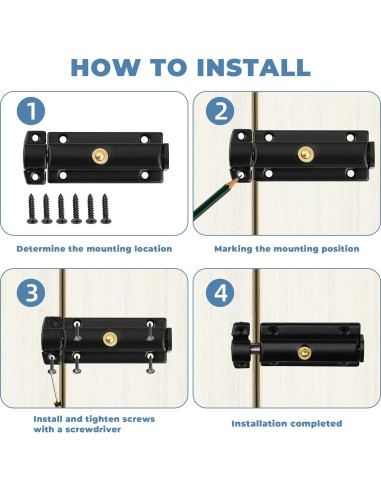 HOW TO INSTALL

1

Determine the mounting location

2

Marking the mounting position

3

Install and tighten screws with a screwdriver

4

Installation completed