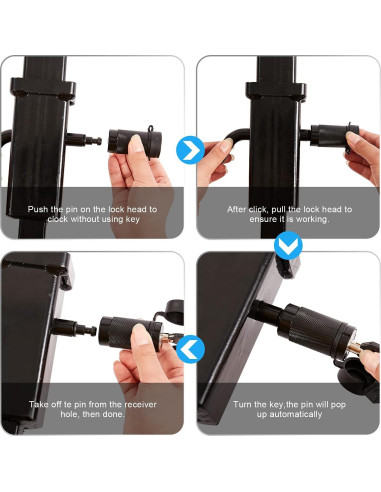 Push the pin on the lock head to clock without using key

After click, pull the lock head to ensure it is working.

Turn the key,the pin will pop up automatically

Take off te pin from the receiver hole, then done.