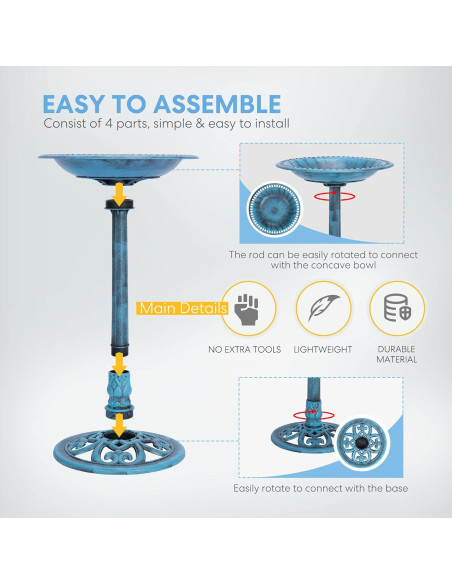 EASY TO ASSEMBLE
Consist of 4 parts, simple & easy to install

The rod can be easily rotated to connect with the concave bowl

Main Details

NO EXTRA TOOLS

LIGHTWEIGHT

DURABLE MATERIAL

Easily rotate to connect with the base