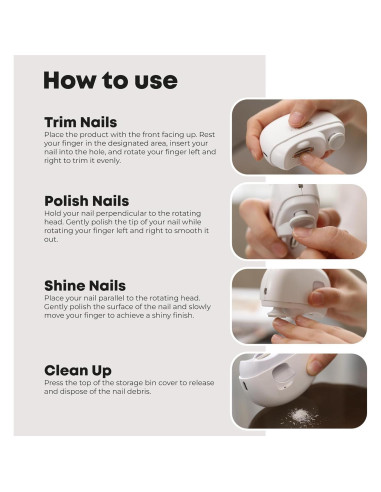 How to use

Trim Nails
Place the product with the front facing up. Rest your finger in the designated area, insert your nail into the hole, and rotate your finger left and right to trim it evenly.

Polish Nails
Hold your nail perpendicular to the rotating head. Gently polish the tip of your nail while rotating your finger left and right to smooth it out.

Shine Nails
Place your nail parallel to the rotating head. Gently polish the surface of the nail and slowly move your finger to achieve a shiny finish.

Clean Up
Press the top of the storage bin cover to release and dispose of the nail debris.