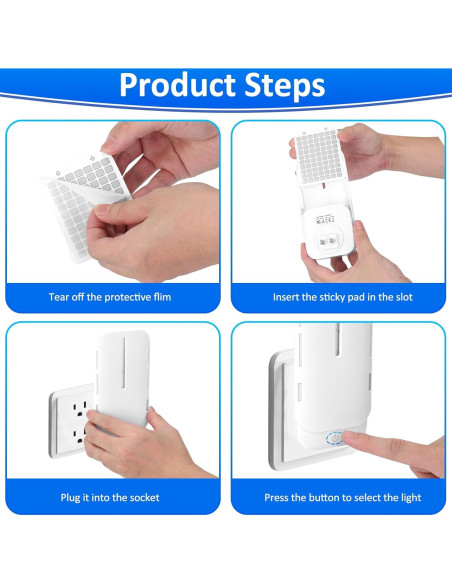 Product Steps

Tear off the protective flim

Insert the sticky pad in the slot

Plug it into the socket

Press the button to select the light