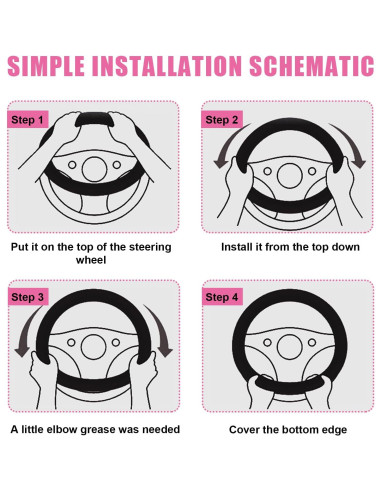 SIMPLE INSTALLATION SCHEMATIC

Step 1

Put it on the top of the steering wheel

Step 2

Install it from the top down

Step 3

A little elbow grease was needed

Step 4

Cover the bottom edge