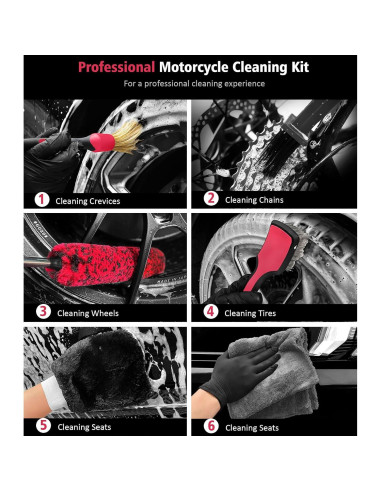 Professional Motorcycle Cleaning Kit

For a professional cleaning experience

1 Cleaning Crevices

2 Cleaning Chains

3 Cleaning Wheels

4 Cleaning Tires

5 Cleaning Seats

6 Cleaning Seats