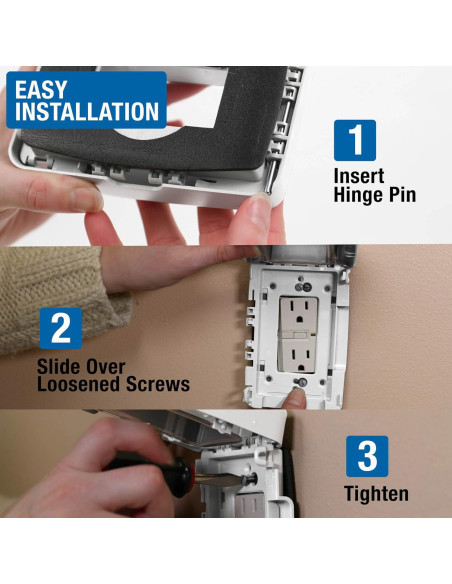 EASY INSTALLATION

1
Insert Hinge Pin

2
Slide Over Loosened Screws

3
Tighten