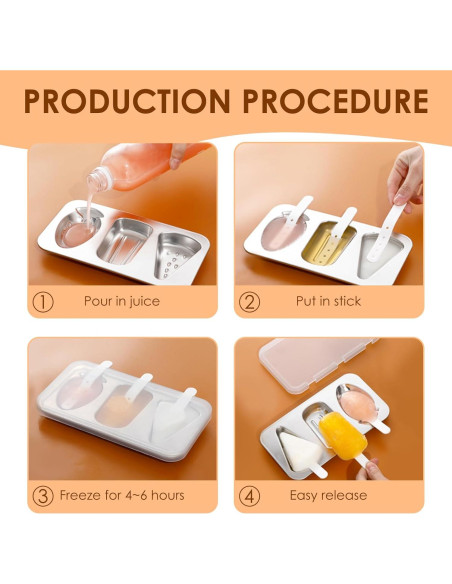 PRODUCTION PROCEDURE

① Pour in juice

② Put in stick

③ Freeze for 4~6 hours

④ Easy release