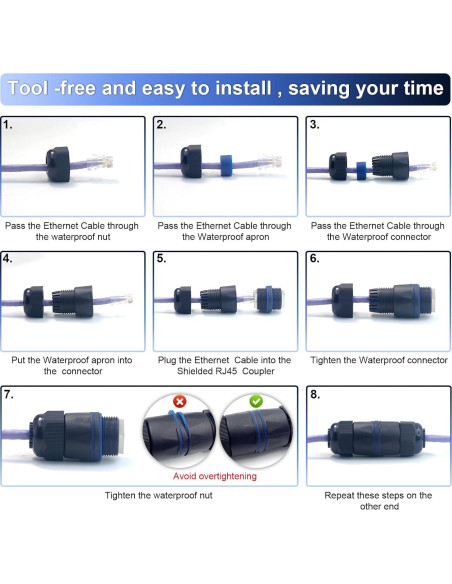 Tool -free and easy to install , saving your time

1.

Pass the Ethernet Cable through the waterproof nut

2.

Pass the Ethernet Cable through the Waterproof apron

3.

Pass the Ethernet Cable through the Waterproof connector

4.

Put the Waterproof apron into the connector

5.

Plug the Ethernet Cable into the Shielded RJ45 Coupler

6.

Tighten the Waterproof connector

7.

Avoid overtightening

Tighten the waterproof nut

8.

Repeat these steps on the other end