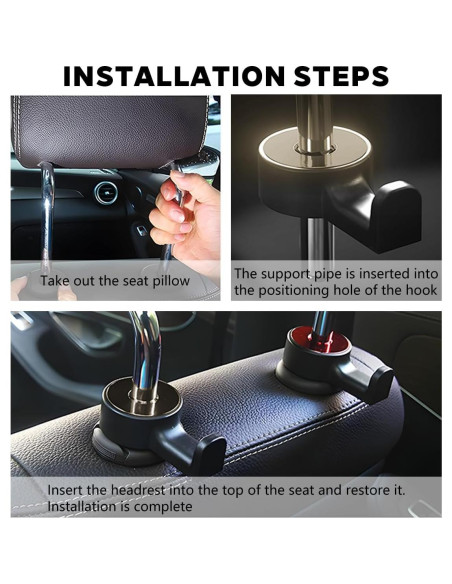 INSTALLATION STEPS

Take out the seat pillow

The support pipe is inserted into the positioning hole of the hook

Insert the headrest into the top of the seat and restore it. Installation is complete