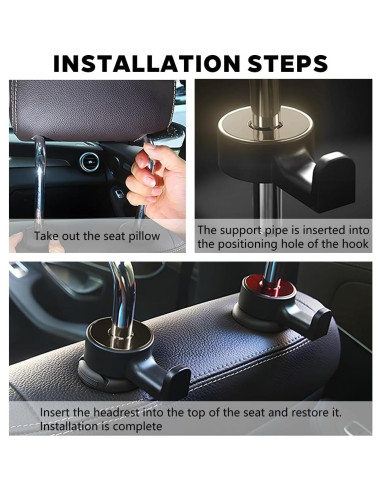 INSTALLATION STEPS

Take out the seat pillow

The support pipe is inserted into the positioning hole of the hook

Insert the headrest into the top of the seat and restore it. Installation is complete