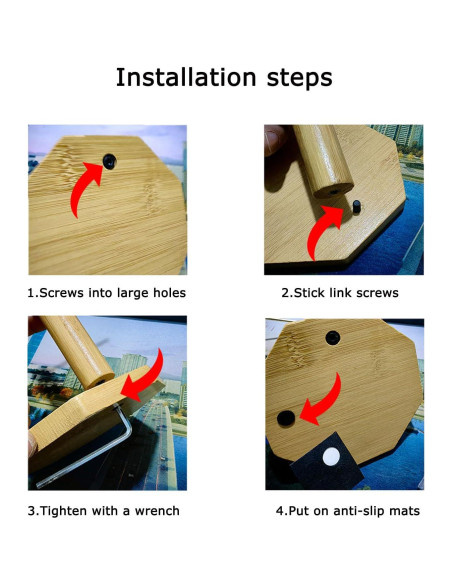 Installation steps

1.Screws into large holes

2.Stick link screws

3.Tighten with a wrench

4.Put on anti-slip mats