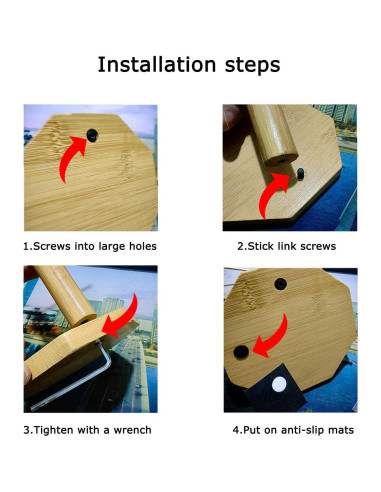 Installation steps

1.Screws into large holes

2.Stick link screws

3.Tighten with a wrench

4.Put on anti-slip mats