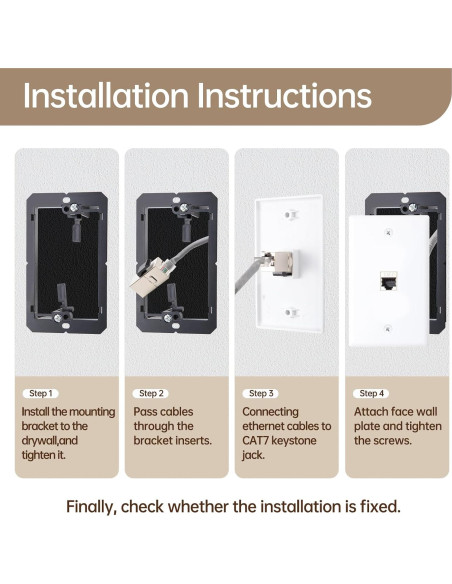 Installation Instructions

Step 1
Install the mounting bracket to the drywall,and tighten it.

Step 2
Pass cables through the bracket inserts.

Step 3
Connecting ethernet cables to CAT7 keystone jack.

Step 4
Attach face wall plate and tighten the screws.

Finally, check whether the installation is fixed.