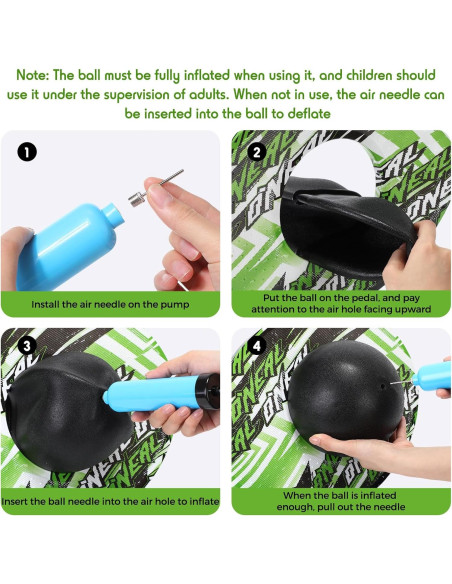 Note: The ball must be fully inflated when using it, and children should use it under the supervision of adults. When not in use, the air needle can be inserted into the ball to deflate

1

Install the air needle on the pump

2

Put the ball on the pedal, and pay attention to the air hole facing upward

3

Insert the ball needle into the air hole to inflate

4

When the ball is inflated enough, pull out the needle