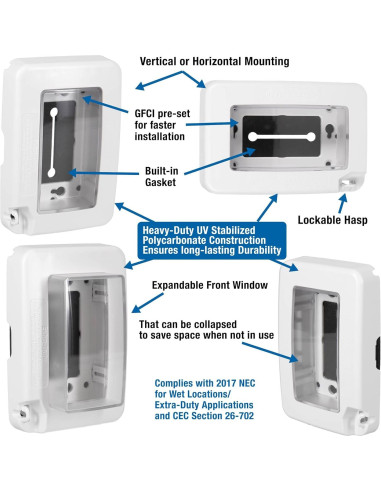 Vertical or Horizontal Mounting

GFCI pre-set for faster installation

Built-in Gasket

Lockable Hasp

Heavy-Duty UV Stabilized Polycarbonate Construction Ensures long-lasting Durability

Expandable Front Window

That can be collapsed to save space when not in use

Complies with 2017 NEC for Wet Locations/ Extra-Duty Applications and CEC Section 26-702