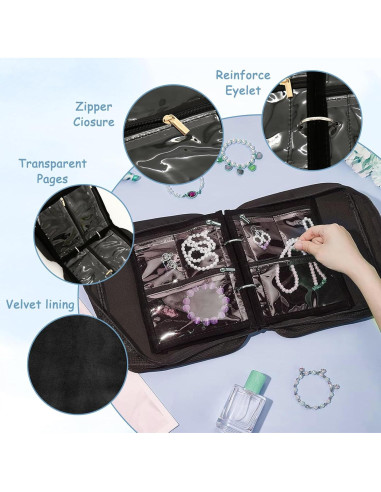 Reinforce Eyelet

Zipper Ciosure

Transparent Pages

Velvet lining