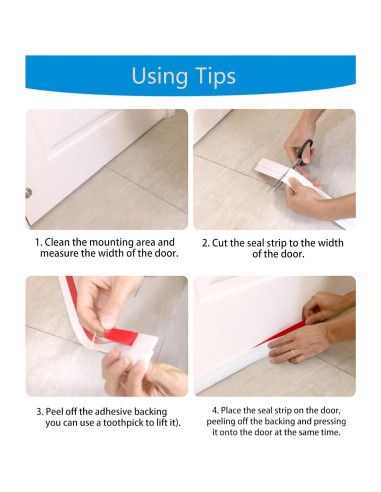 Using Tips

1. Clean the mounting area and measure the width of the door.

2. Cut the seal strip to the width of the door.

3. Peel off the adhesive backing you can use a toothpick to lift it).

4. Place the seal strip on the door, peeling off the backing and pressing it onto the door at the same time.