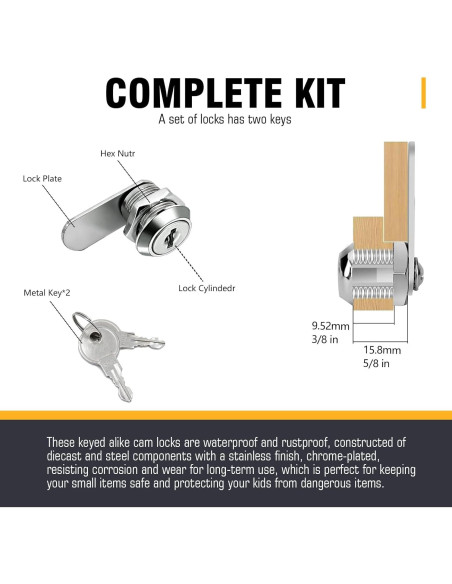 COMPLETE KIT
A set of locks has two keys

Hex Nutr
Lock Plate
Lock Cylindedr
Metal Key*2

9.52mm
3/8 in
15.8mm
5/8 in

These keyed alike cam locks are waterproof and rustproof, constructed of diecast and steel components with a stainless finish, chrome-plated, resisting corrosion and wear for long-term use, which is perfect for keeping your small items safe and protecting your kids from dangerous items.