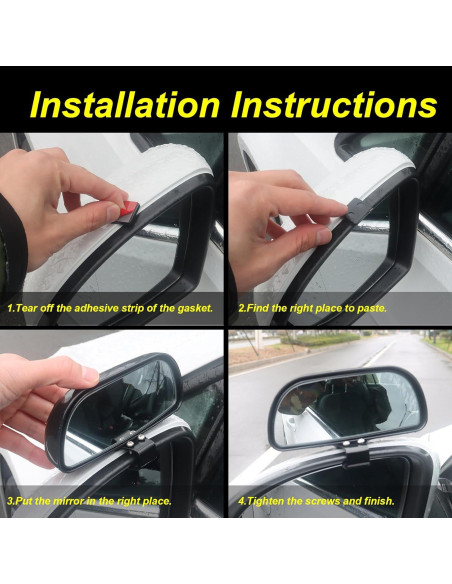 Installation Instructions

1.Tear off the adhesive strip of the gasket.

2.Find the right place to paste.

3.Put the mirror in the right place.

4.Tighten the screws and finish.