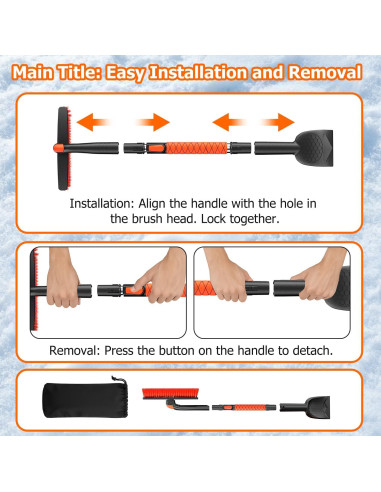 Main Title: Easy Installation and Removal

Installation: Align the handle with the hole in the brush head. Lock together.

Removal: Press the button on the handle to detach.