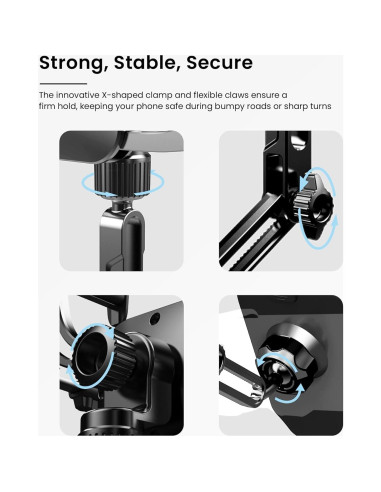 Strong, Stable, Secure

The innovative X-shaped clamp and flexible claws ensure a firm hold, keeping your phone safe during bumpy roads or sharp turns