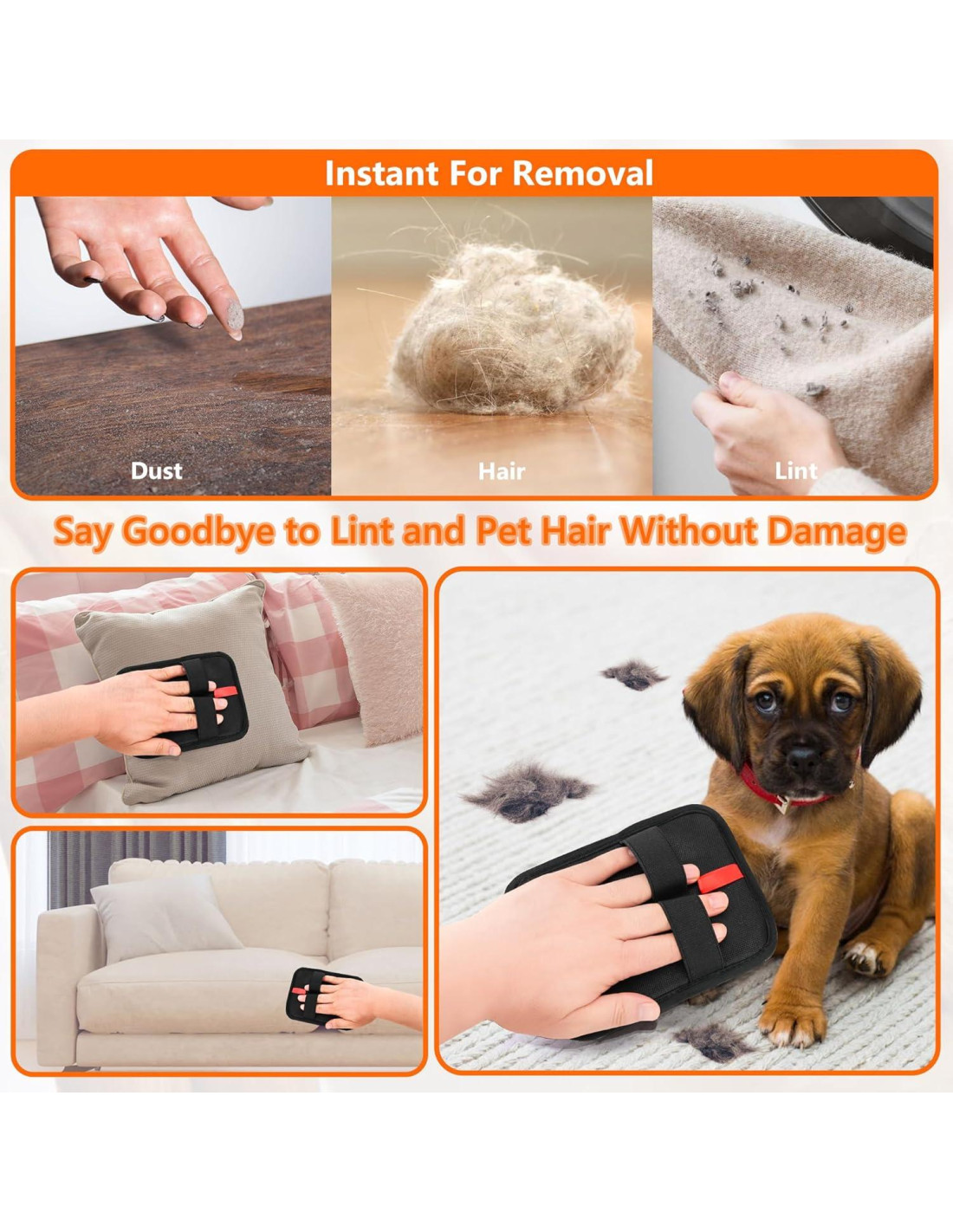 Instant For Removal

Dust

Hair

Lint

Say Goodbye to Lint and Pet Hair Without Damage