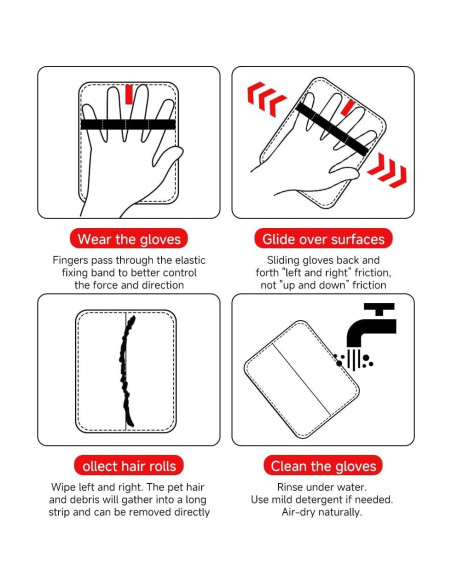 Wear the gloves

Fingers pass through the elastic fixing band to better control the force and direction

Glide over surfaces

Sliding gloves back and forth "left and right" friction, not "up and down" friction

ollect hair rolls

Wipe left and right. The pet hair and debris will gather into a long strip and can be removed directly

Clean the gloves

Rinse under water.
Use mild detergent if needed.
Air-dry naturally.