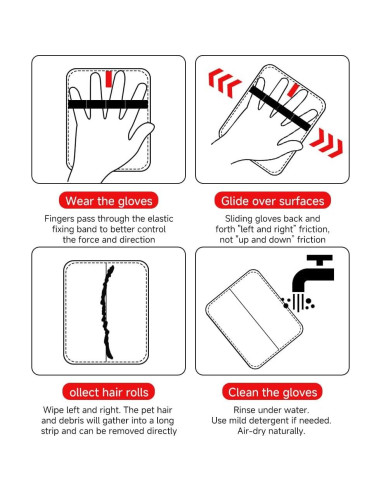 Wear the gloves

Fingers pass through the elastic fixing band to better control the force and direction

Glide over surfaces

Sliding gloves back and forth "left and right" friction, not "up and down" friction

ollect hair rolls

Wipe left and right. The pet hair and debris will gather into a long strip and can be removed directly

Clean the gloves

Rinse under water. Use mild detergent if needed. Air-dry naturally.