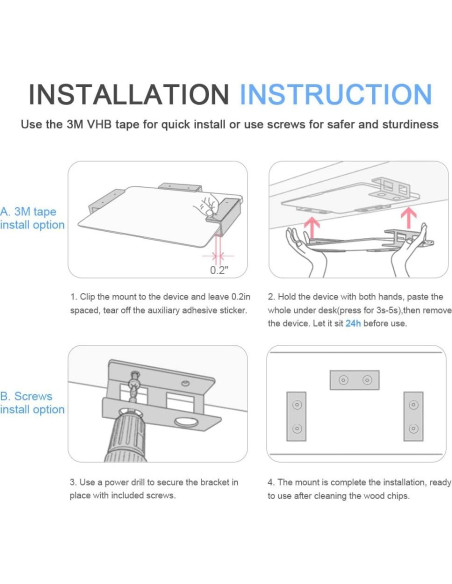 INSTALLATION INSTRUCTION

Use the 3M VHB tape for quick install or use screws for safer and sturdiness

A. 3M tape install option

0.2"

1. Clip the mount to the device and leave 0.2in spaced, tear off the auxiliary adhesive sticker.

2. Hold the device with both hands, paste the whole under desk(press for 3s-5s),then remove the device. Let it sit 24h before use.

B. Screws install option

3. Use a power drill to secure the bracket in place with included screws.

4. The mount is complete the installation, ready to use after cleaning the wood chips.