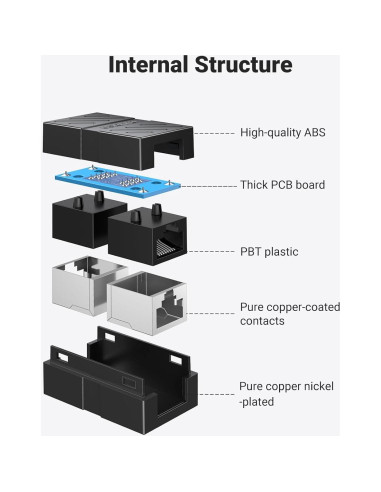 Internal Structure

High-quality ABS

Thick PCB board

PBT plastic

Pure copper-coated contacts

Pure copper nickel -plated