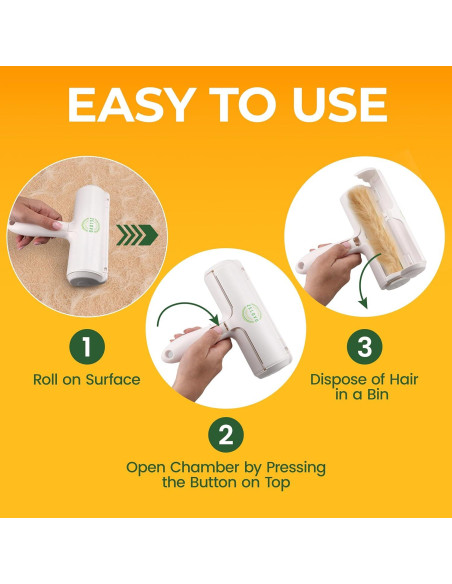 EASY TO USE

1
Roll on Surface

2
Open Chamber by Pressing the Button on Top

3
Dispose of Hair in a Bin