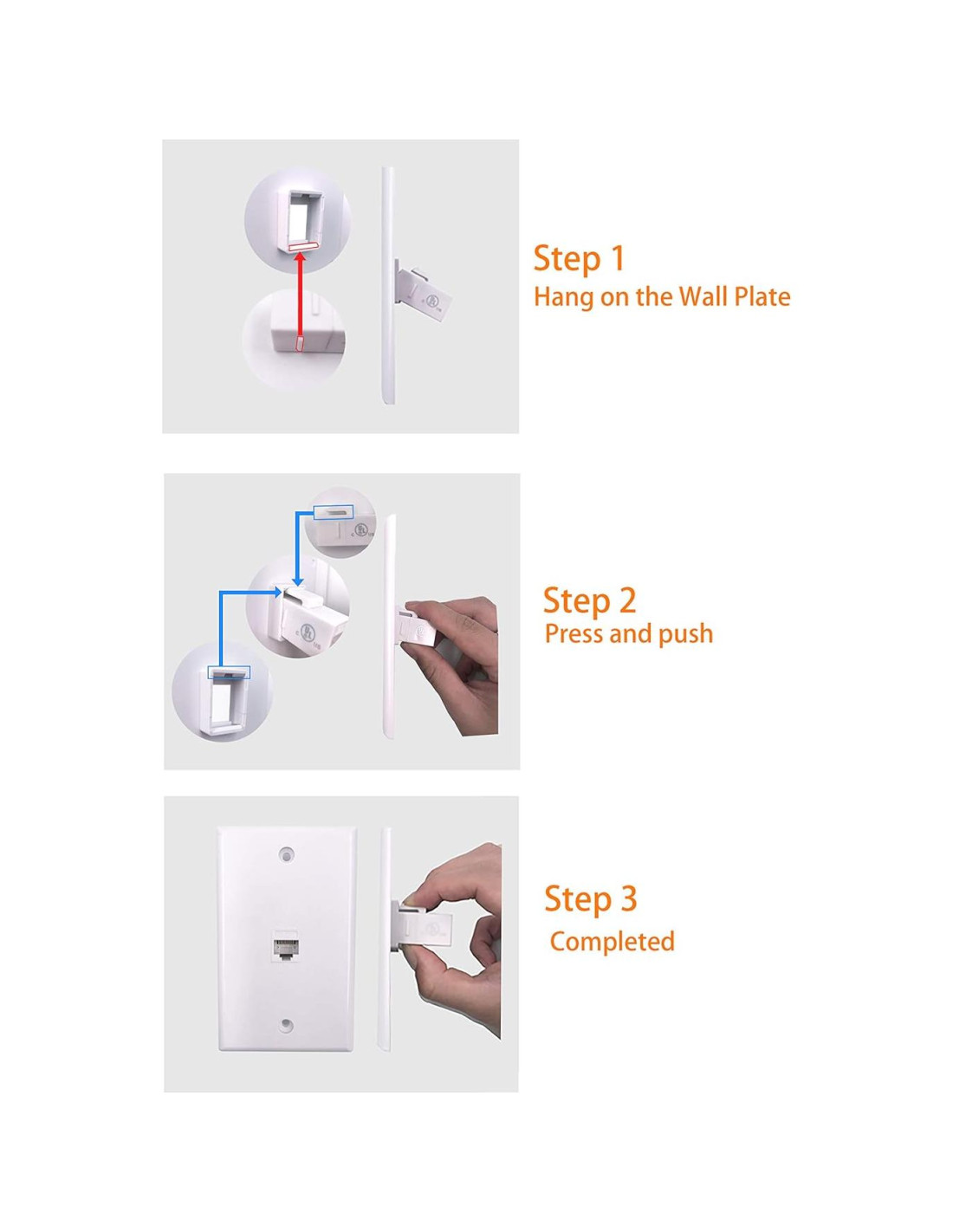 Step 1
Hang on the Wall Plate

Step 2
Press and push

Step 3
Completed