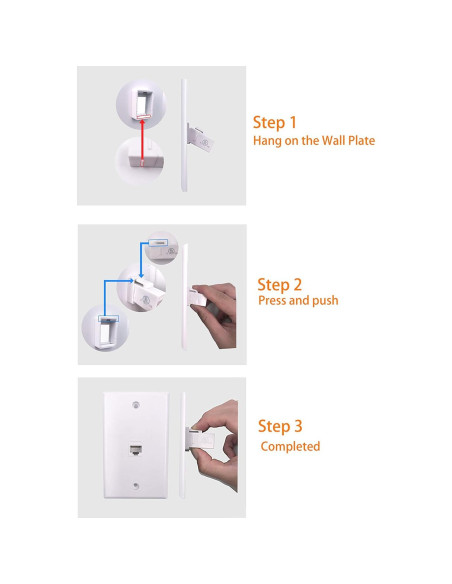 Step 1
Hang on the Wall Plate

Step 2
Press and push

Step 3
Completed