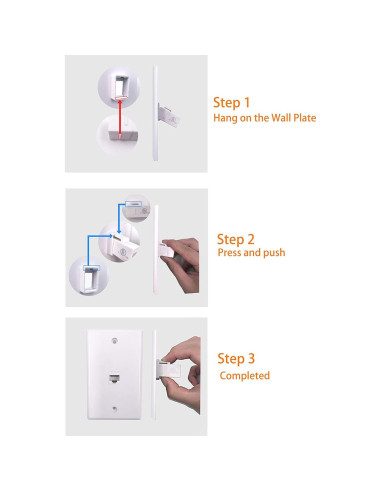 Step 1
Hang on the Wall Plate

Step 2
Press and push

Step 3
Completed