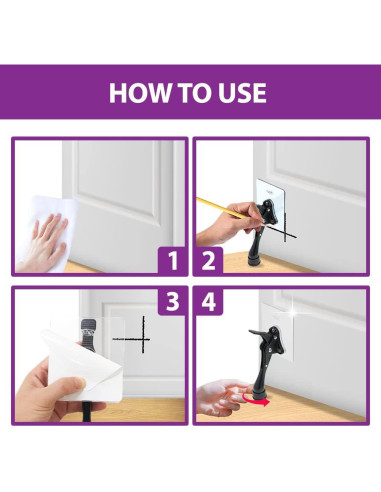 HOW TO USE

1

2

3

4