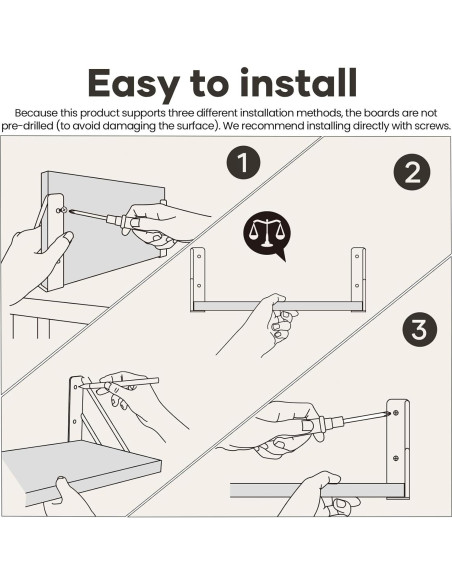 Easy to install

Because this product supports three different installation methods, the boards are not pre-drilled (to avoid damaging the surface). We recommend installing directly with screws.

1

2

3