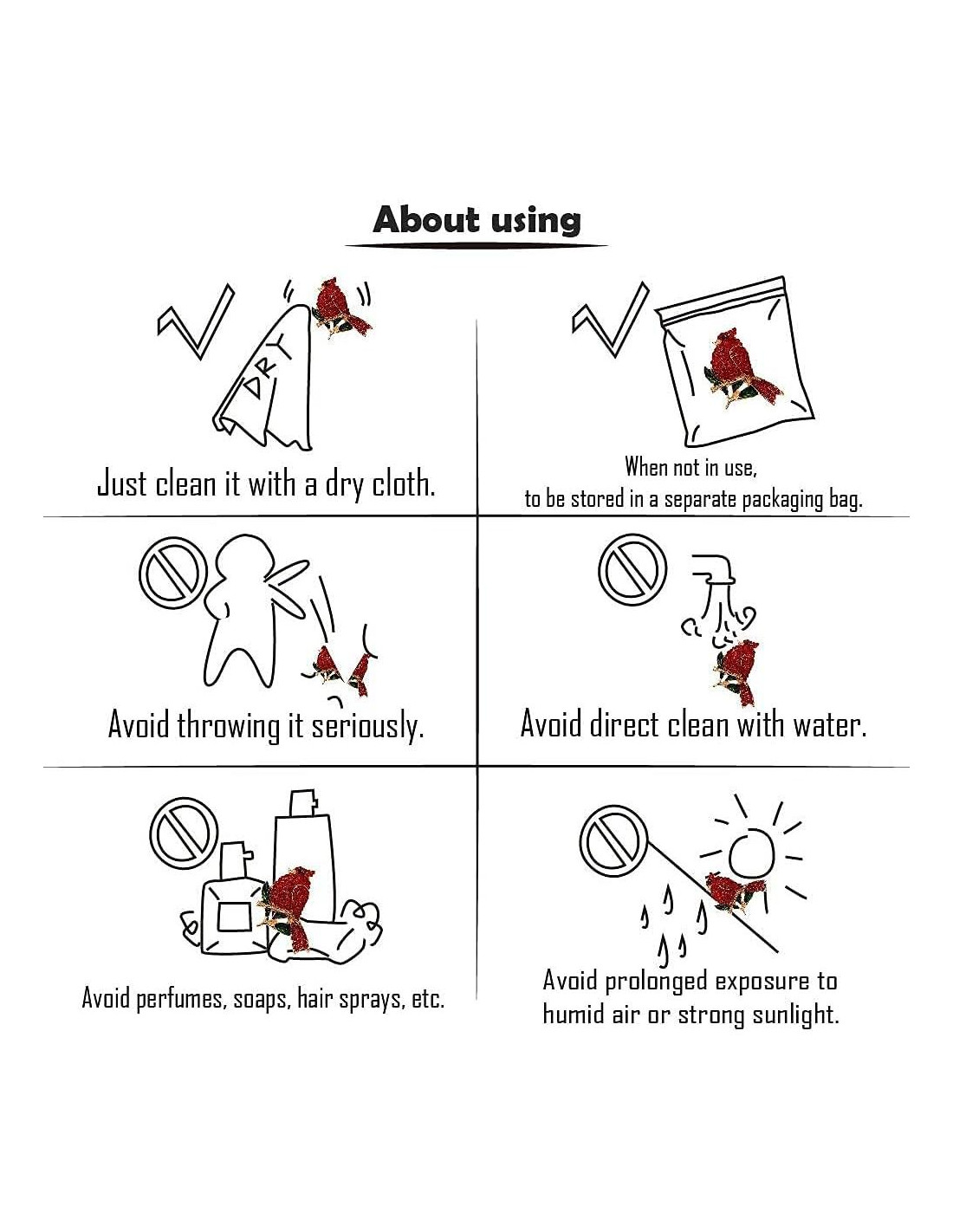 About using

DRY

Just clean it with a dry cloth.

When not in use,
to be stored in a separate packaging bag.

Avoid throwing it seriously.

Avoid direct clean with water.

Avoid perfumes, soaps, hair sprays, etc.

Avoid prolonged exposure to humid air or strong sunlight.