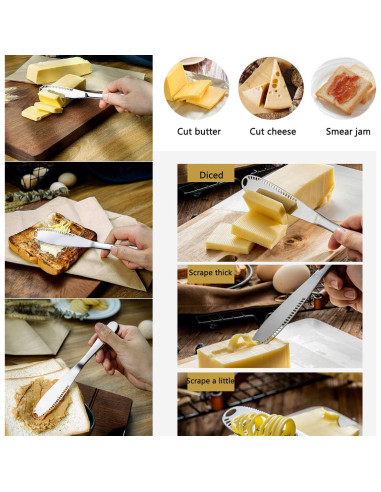 Cut butter
Cut cheese
Smear jam

Diced

Scrape thick

Scrape a little