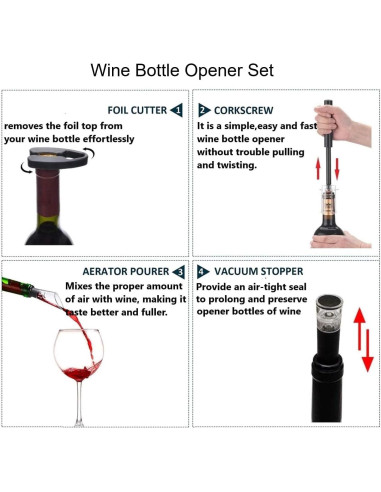 Wine Bottle Opener Set

FOIL CUTTER 1
removes the foil top from your wine bottle effortlessly

2 CORKSCREW
It is a simple,easy and fast wine bottle opener without trouble pulling and twisting.

AERATOR POURER 3
Mixes the proper amount of air with wine, making it taste better and fuller.

4 VACUUM STOPPER
Provide an air-tight seal to prolong and preserve opener bottles of wine