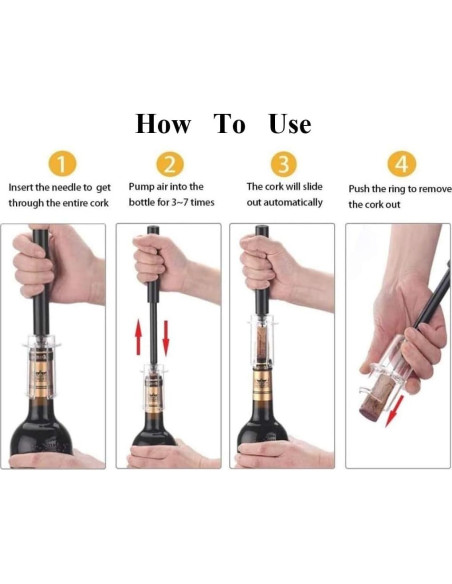 How To Use

1
Insert the needle to get through the entire cork

2
Pump air into the bottle for 3~7 times

3
The cork will slide out automatically

4
Push the ring to remove the cork out