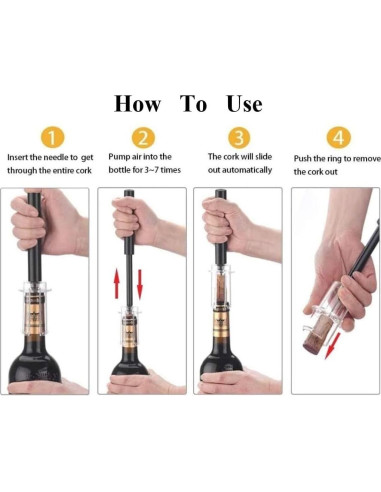 How To Use

1
Insert the needle to get through the entire cork

2
Pump air into the bottle for 3~7 times

3
The cork will slide out automatically

4
Push the ring to remove the cork out