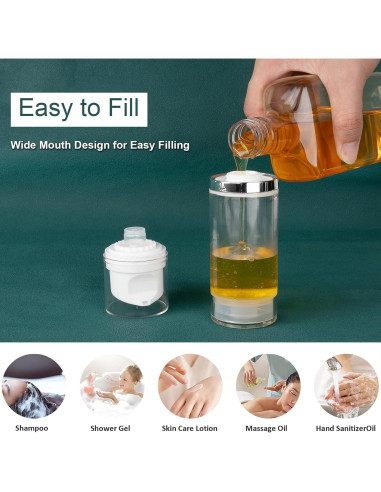 Easy to Fill

Wide Mouth Design for Easy Filling

Shampoo

Shower Gel

Skin Care Lotion

Massage Oil

Hand SanitizerOil