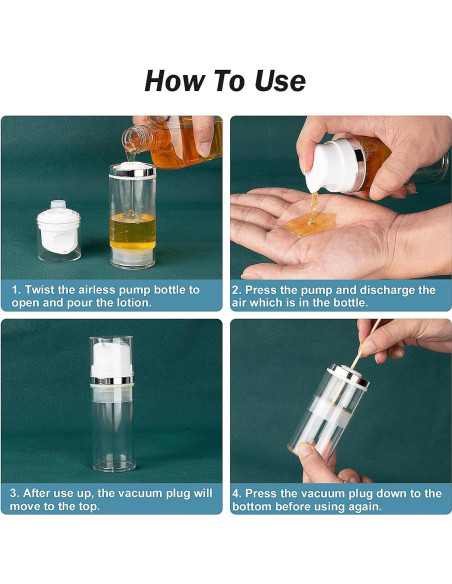 How To Use

1. Twist the airless pump bottle to open and pour the lotion.

2. Press the pump and discharge the air which is in the bottle.

3. After use up, the vacuum plug will move to the top.

4. Press the vacuum plug down to the bottom before using again.